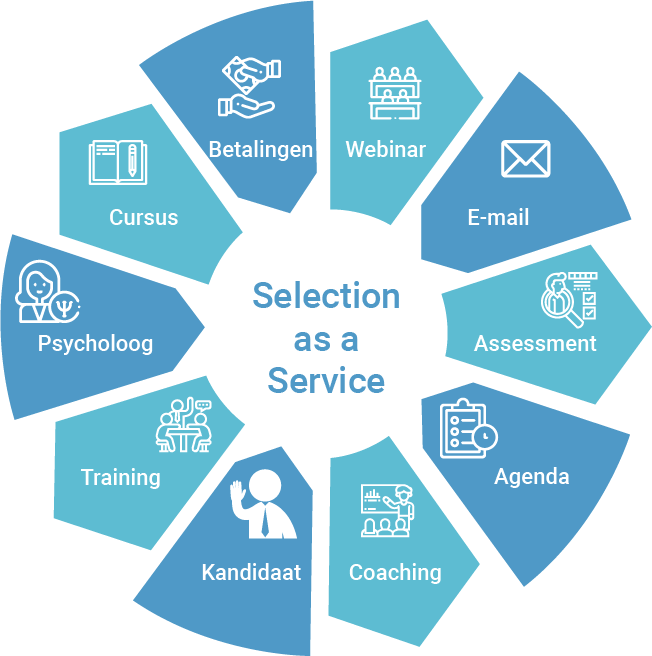 Selection as a Service

Betalingen

Webinar

E-mail

Assessment

Agenda

Coaching

Kandidaat

Training

Psycholoog

Cursus